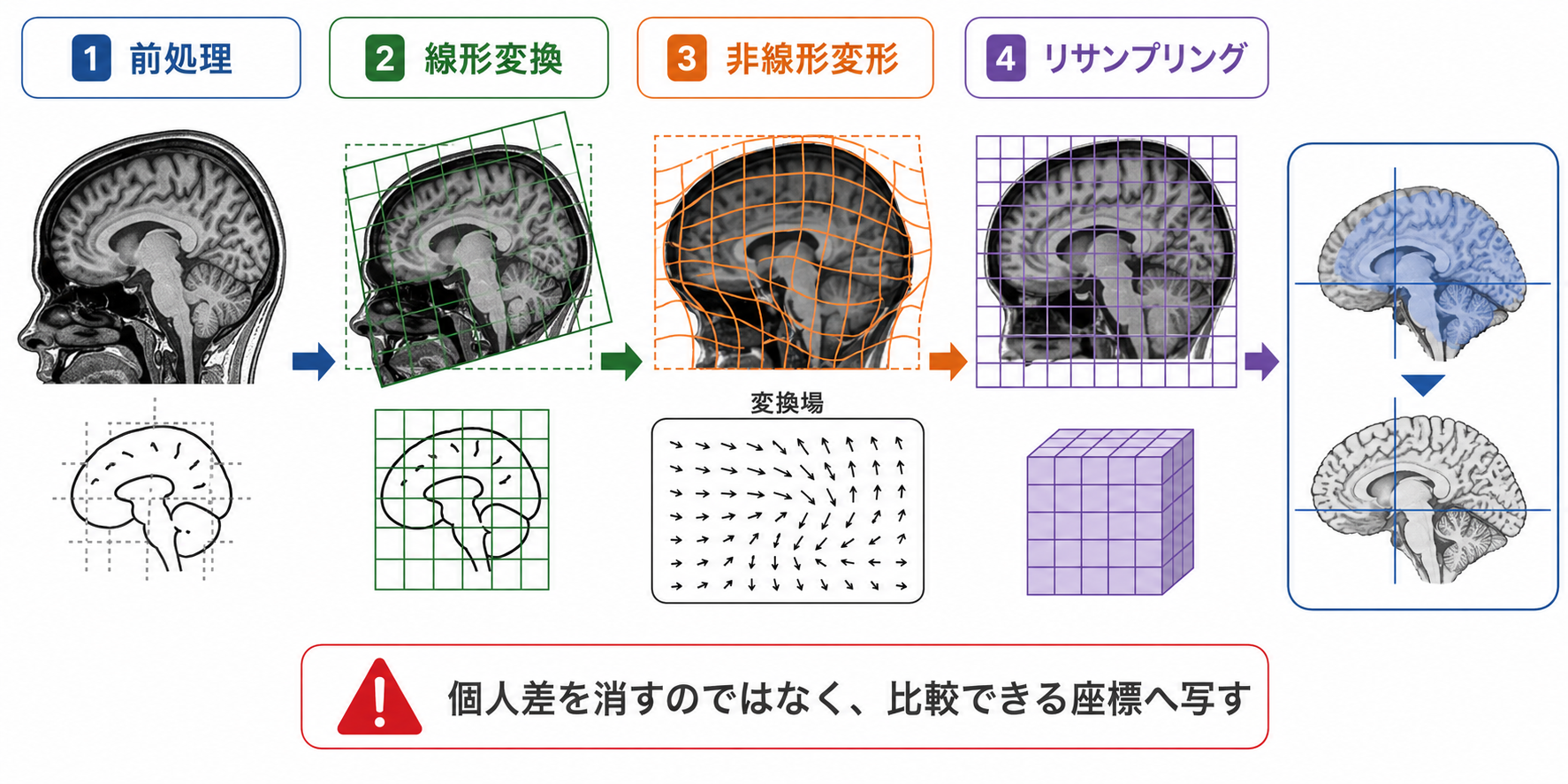 1 前処理

2 線形変換

3 非線形変形

4 リサンプリング

変換場

個人差を消すのではなく、比較できる座標へ写す