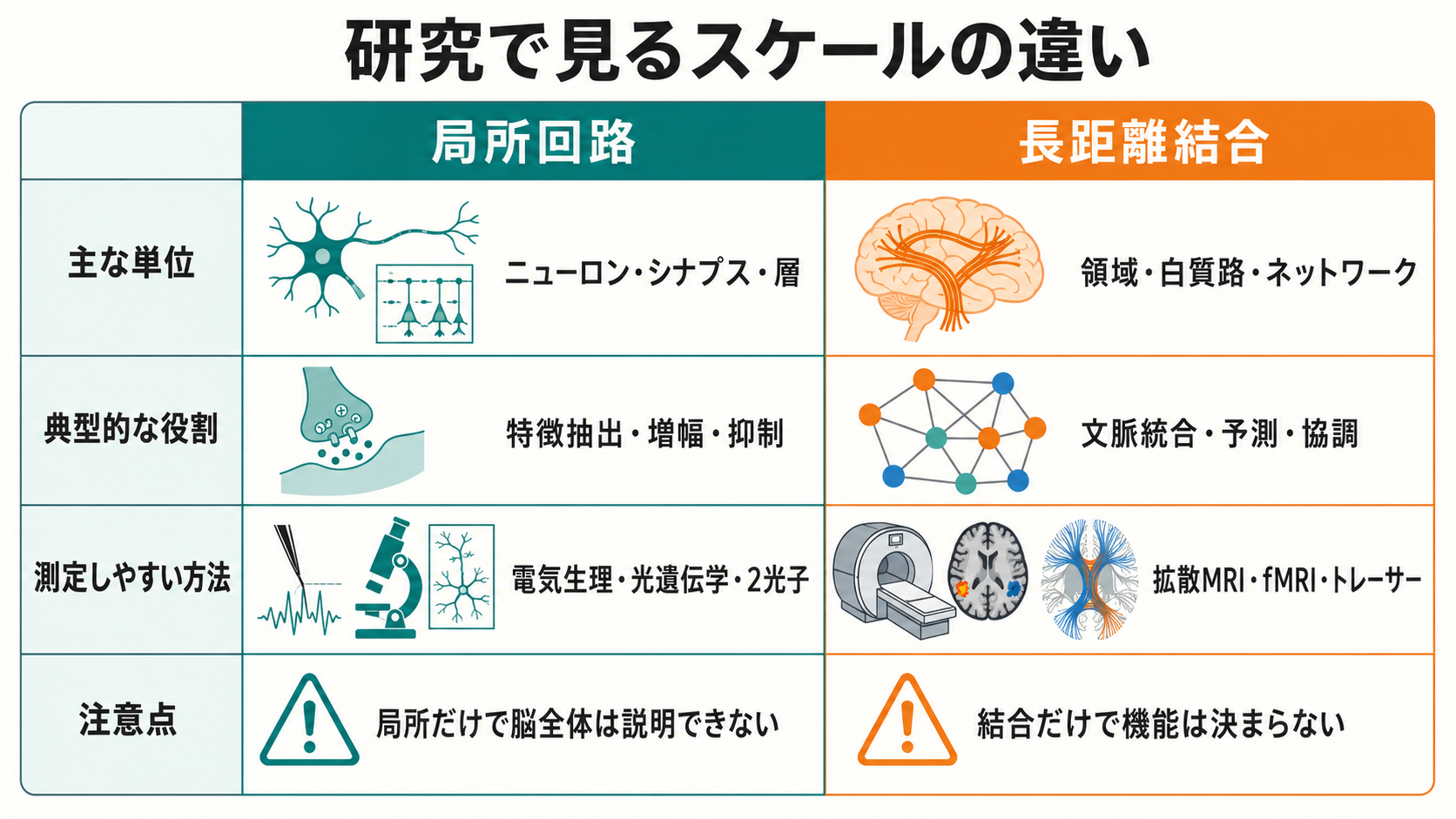 研究で見るスケールの違い

| | 局所回路 | 長距離結合 |
|---|---|---|
| 主な単位 | ニューロン・シナプス・層 | 領域・白質路・ネットワーク |
| 典型的な役割 | 特徴抽出・増幅・抑制 | 文脈統合・予測・協調 |
| 測定しやすい方法 | 電気生理・光遺伝学・2光子 | 拡散MRI・fMRI・トレーサー |
| 注意点 | 局所だけで脳全体は説明できない | 結合だけで機能は決まらない |