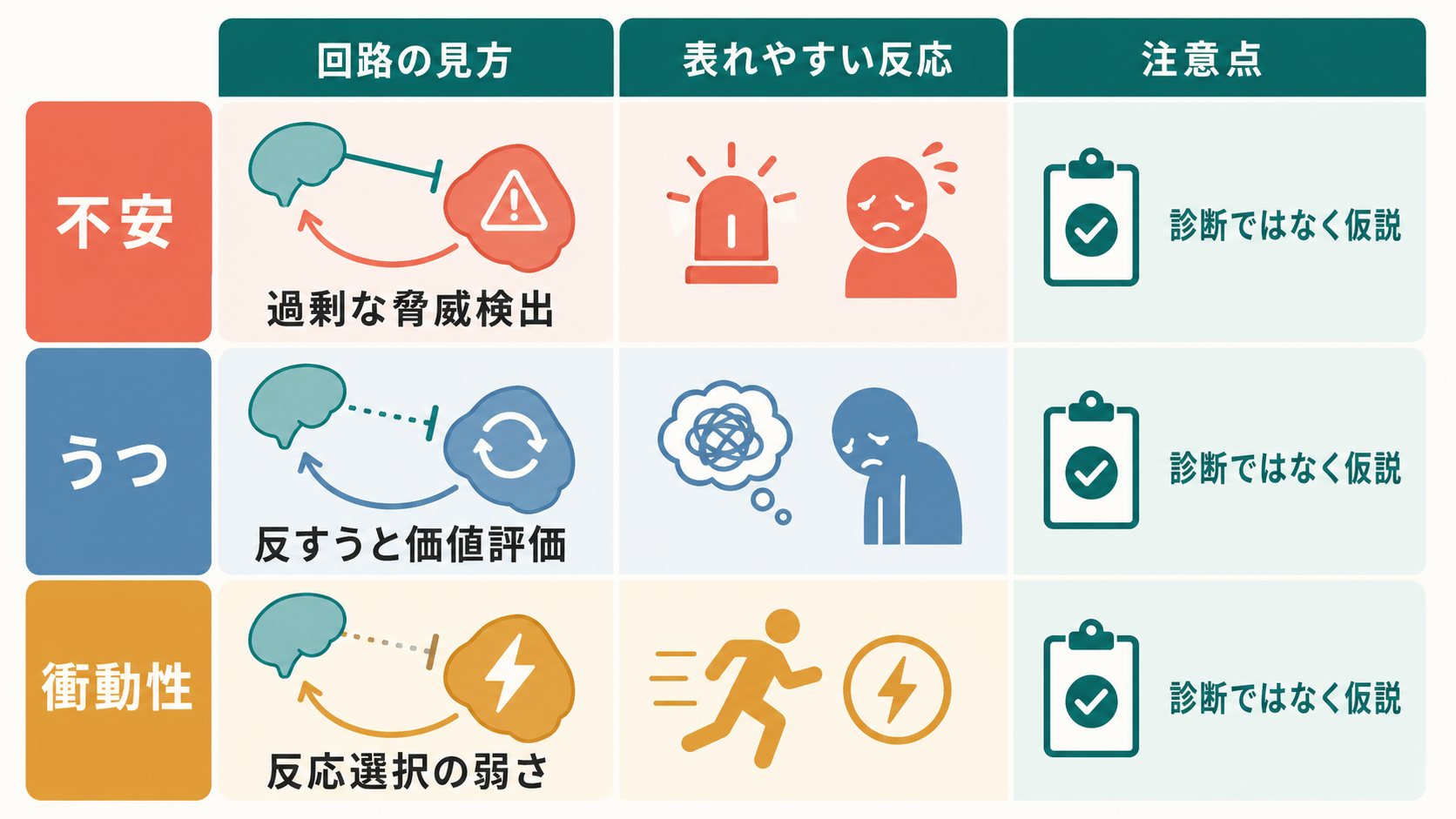 | | 回路の見方 | 表れやすい反応 | 注意点 |
|---|---|---|---|
| 不安 | 過剰な脅威検出 | | 診断ではなく仮説 |
| うつ | 反すうと価値評価 | | 診断ではなく仮説 |
| 衝動性 | 反応選択の弱さ | | 診断ではなく仮説 |