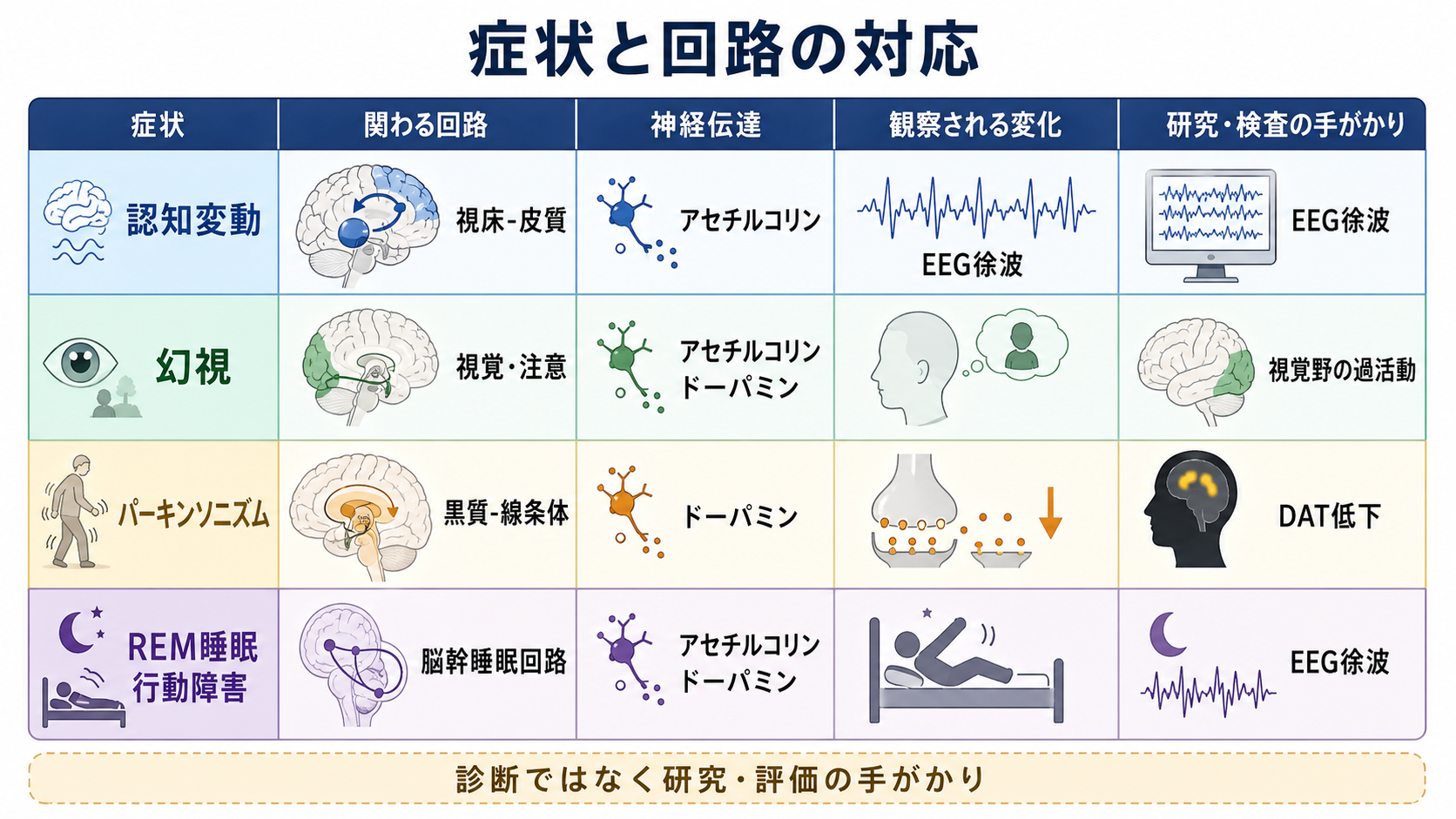 症状と回路の対応

| 症状 | 関わる回路 | 神経伝達 | 観察される変化 | 研究・検査の手がかり |
|---|---|---|---|---|
| 認知変動 | 視床-皮質 | アセチルコリン | EEG徐波 | EEG徐波 |
| 幻視 | 視覚・注意 | アセチルコリン ドーパミン | | 視覚野の過活動 |
| パーキンソニズム | 黒質-線条体 | ドーパミン | | DAT低下 |
| REM睡眠行動障害 | 脳幹睡眠回路 | アセチルコリン ドーパミン | | EEG徐波 |

診断ではなく研究・評価の手がかり