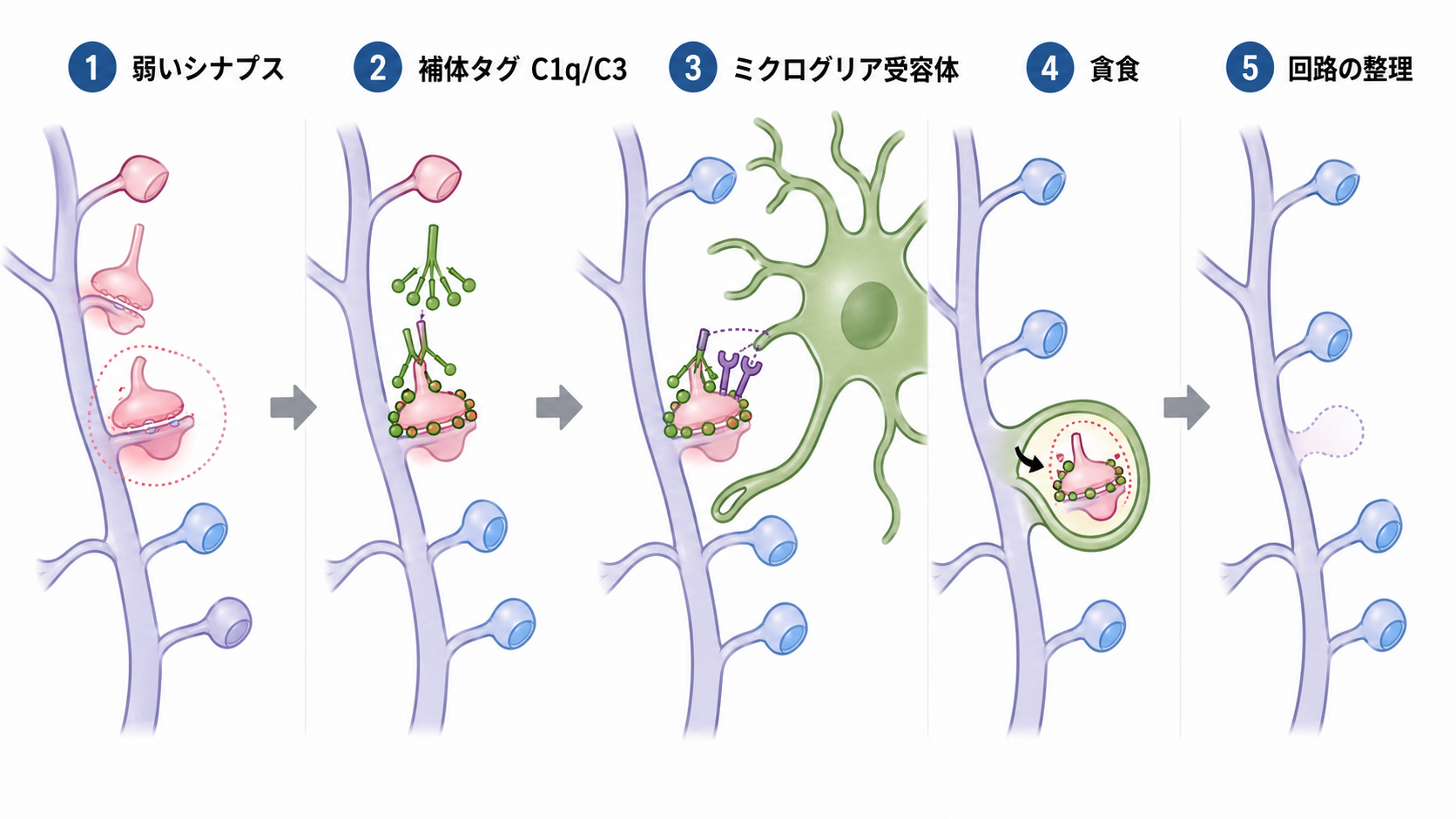 1 弱いシナプス

2 補体タグ C1q/C3

3 ミクログリア受容体

4 貪食

5 回路の整理